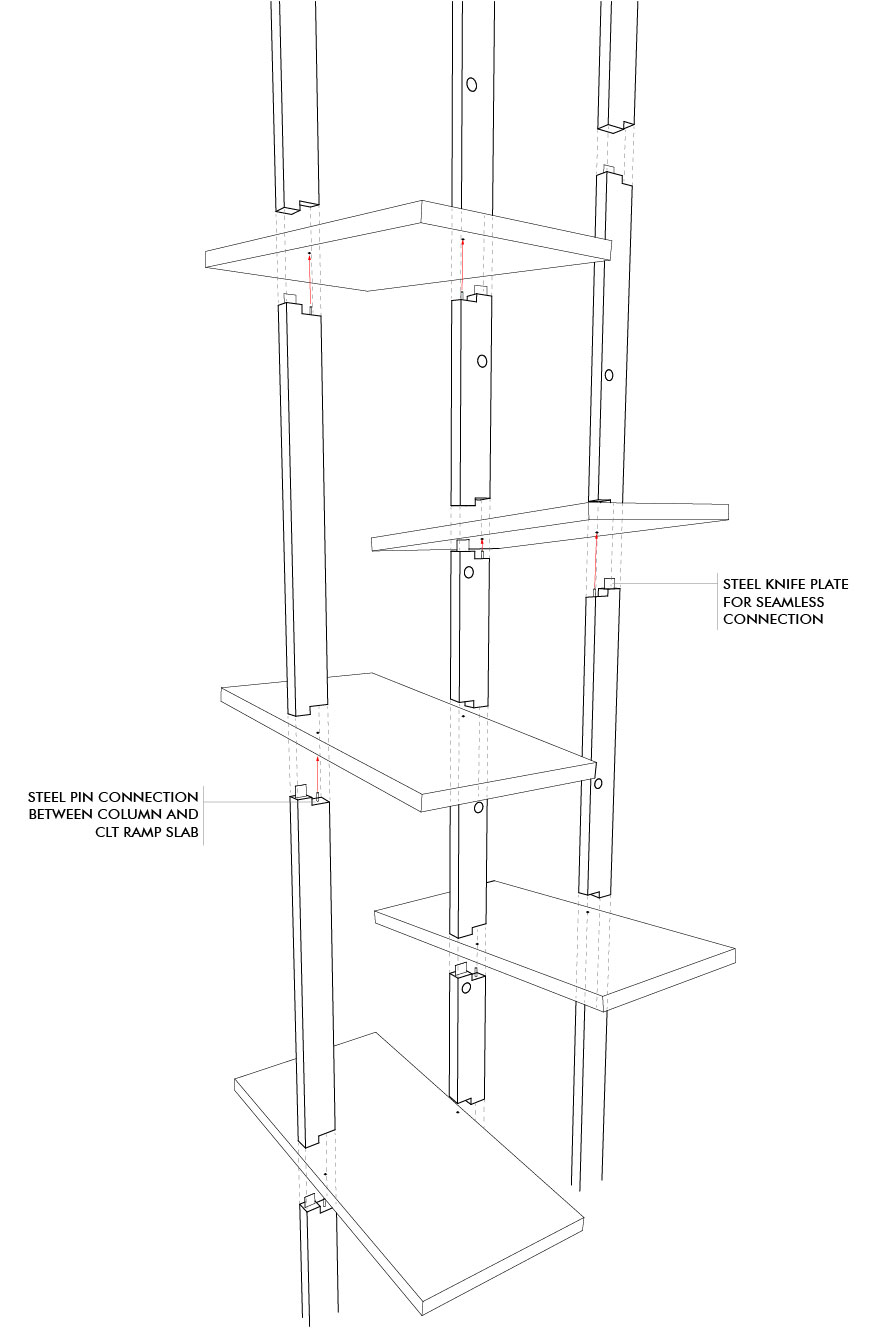 STEEL KNIFE PLATE FOR SEAMLESS CONNECTION

STEEL PIN CONNECTION BETWEEN COLUMN AND CLT RAMP SLAB