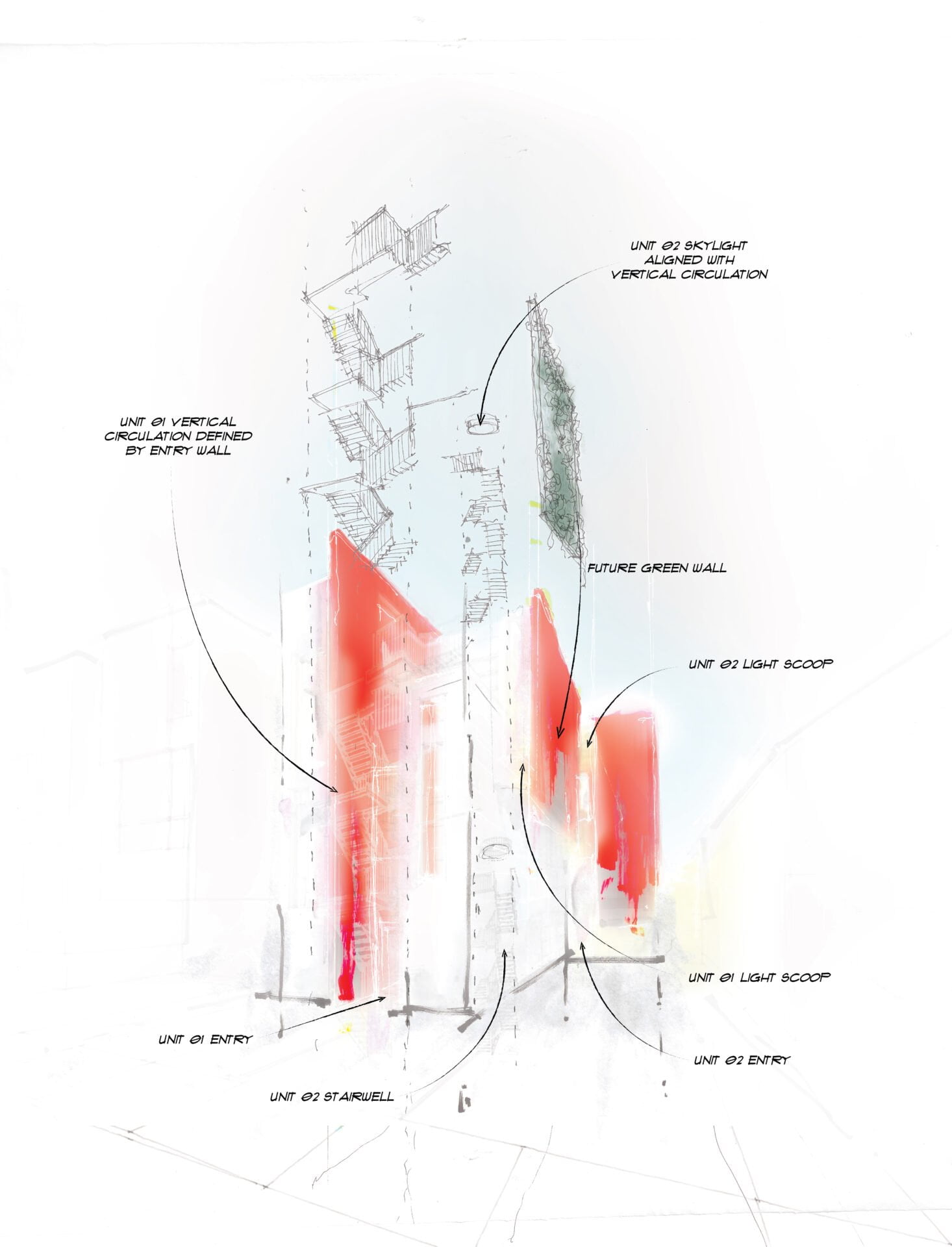 UNIT 02 SKYLIGHT ALIGNED WITH VERTICAL CIRCULATION

UNIT 01 VERTICAL CIRCULATION DEFINED BY ENTRY WALL

FUTURE GREEN WALL

UNIT 02 LIGHT SCOOP

UNIT 01 LIGHT SCOOP

UNIT 01 ENTRY

UNIT 02 ENTRY

UNIT 02 STAIRWELL