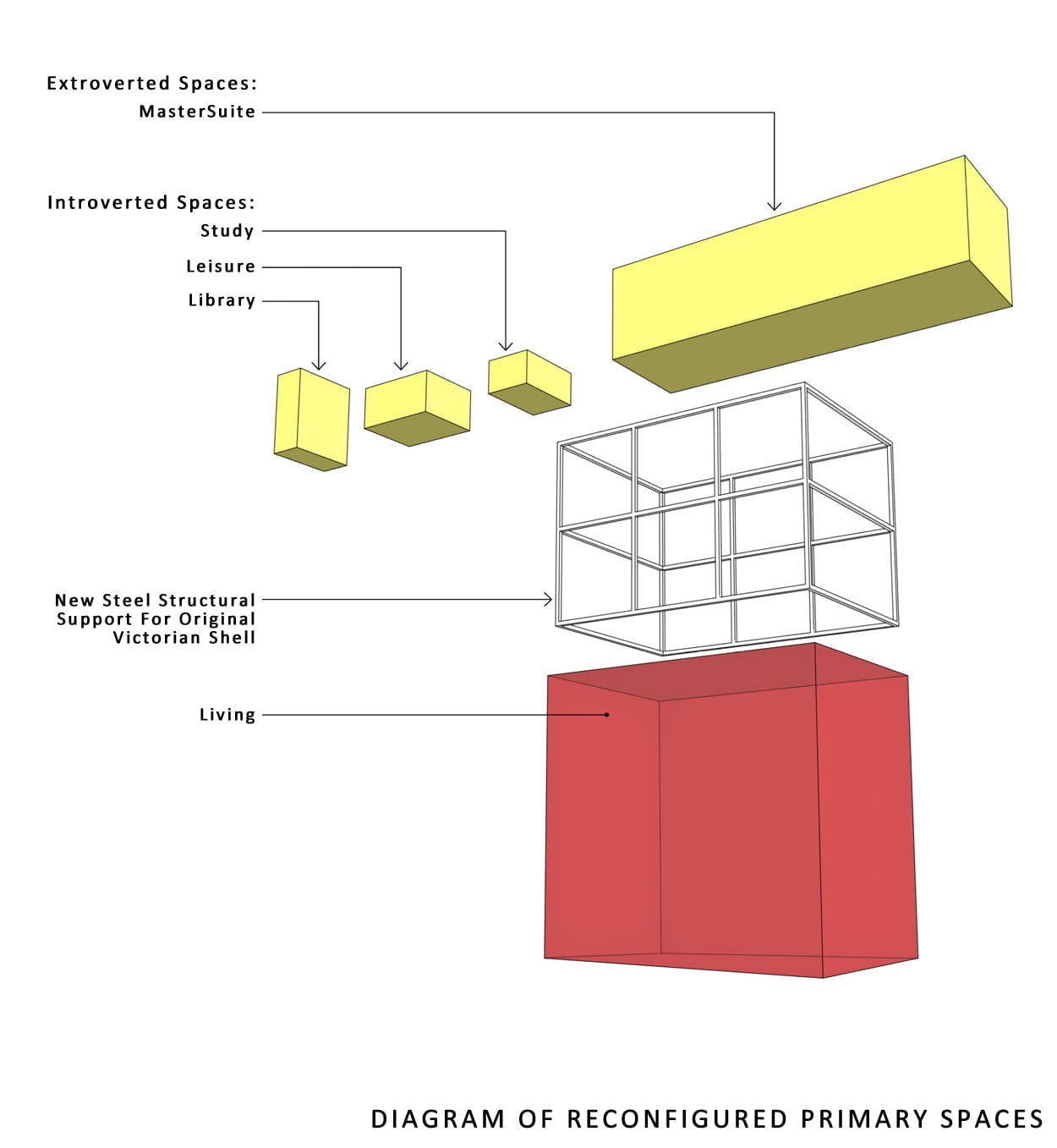 Extroverted Spaces:
MasterSuite

Introverted Spaces:
Study
Leisure
Library

New Steel Structural Support For Original Victorian Shell

Living

DIAGRAM OF RECONFIGURED PRIMARY SPACES